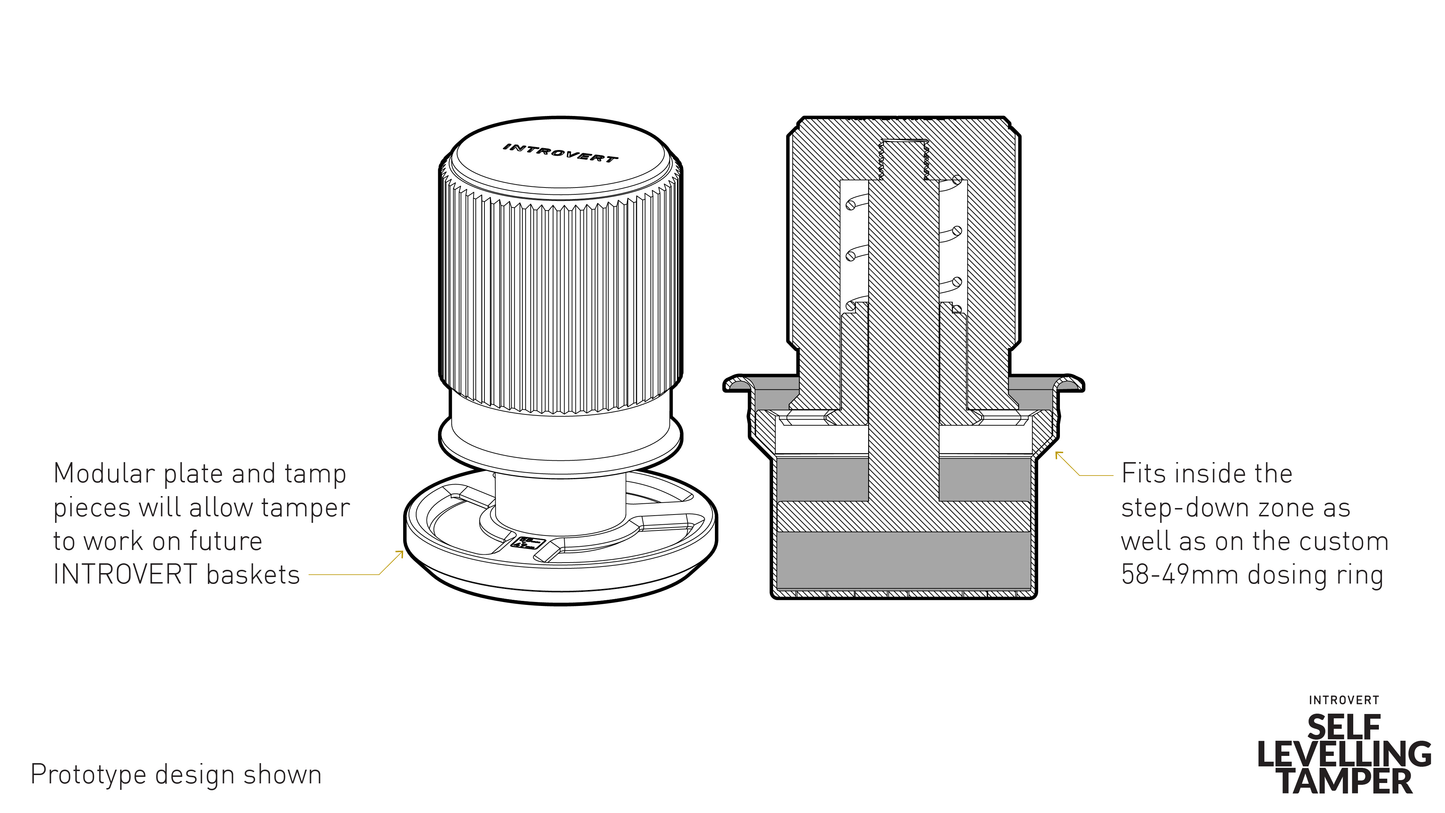 INTROVERT

Modular plate and tamp pieces will allow tamper to work on future INTROVERT baskets

Fits inside the step-down zone as well as on the custom 58-49mm dosing ring

Prototype design shown

INTROVERT
SELF
LEVELLING
TAMPER